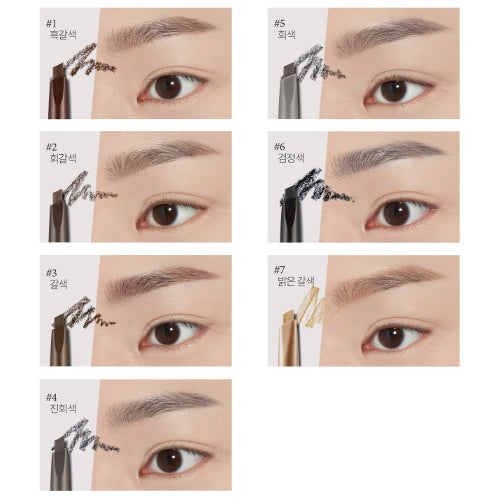 #1
흑갈색

#2
회갈색

#3
갈색

#4
진회색

#5
회색

#6
검정색

#7
밝은 갈색